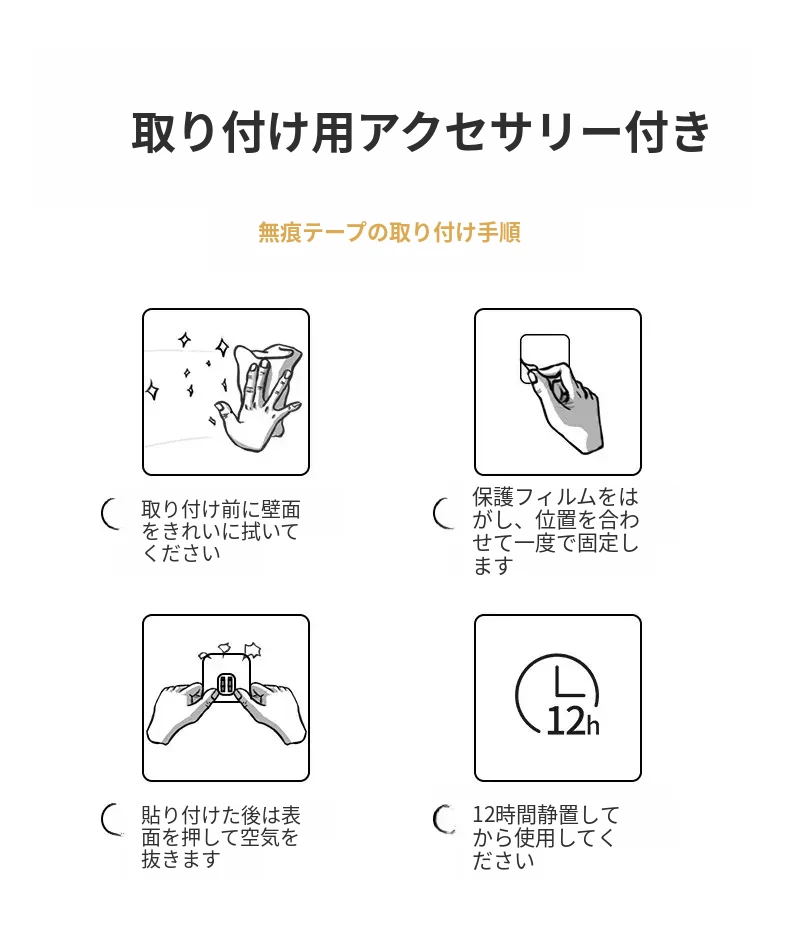 取り付け用アクセサリー付き

無痕テープの取り付け手順

取り付け前に壁面をきれいに拭いてください

保護フィルムをはがし、位置を合わせて一度で固定します

貼り付けた後は表面を押して空気を抜きます

12h

12時間静置してから使用してください