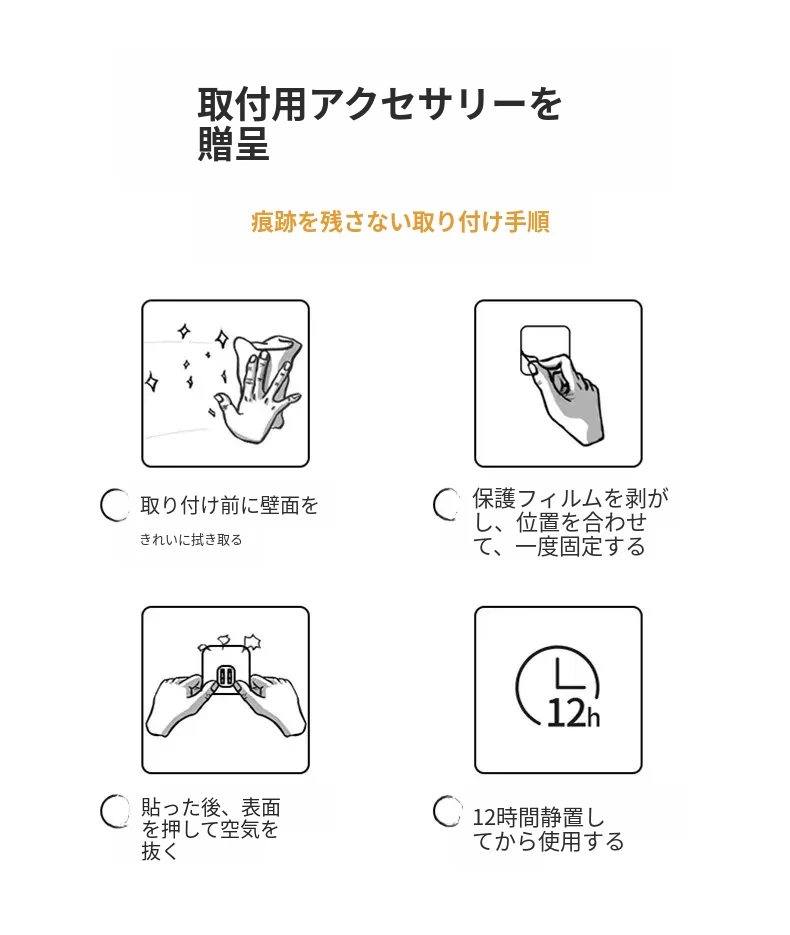 取付用アクセサリーを贈呈

痕跡を残さない取り付け手順

取り付け前に壁面を

きれいに拭き取る

保護フィルムを剥がし、位置を合わせて、一度固定する

12h

貼った後、表面を押して空気を抜く

12時間静置してから使用する