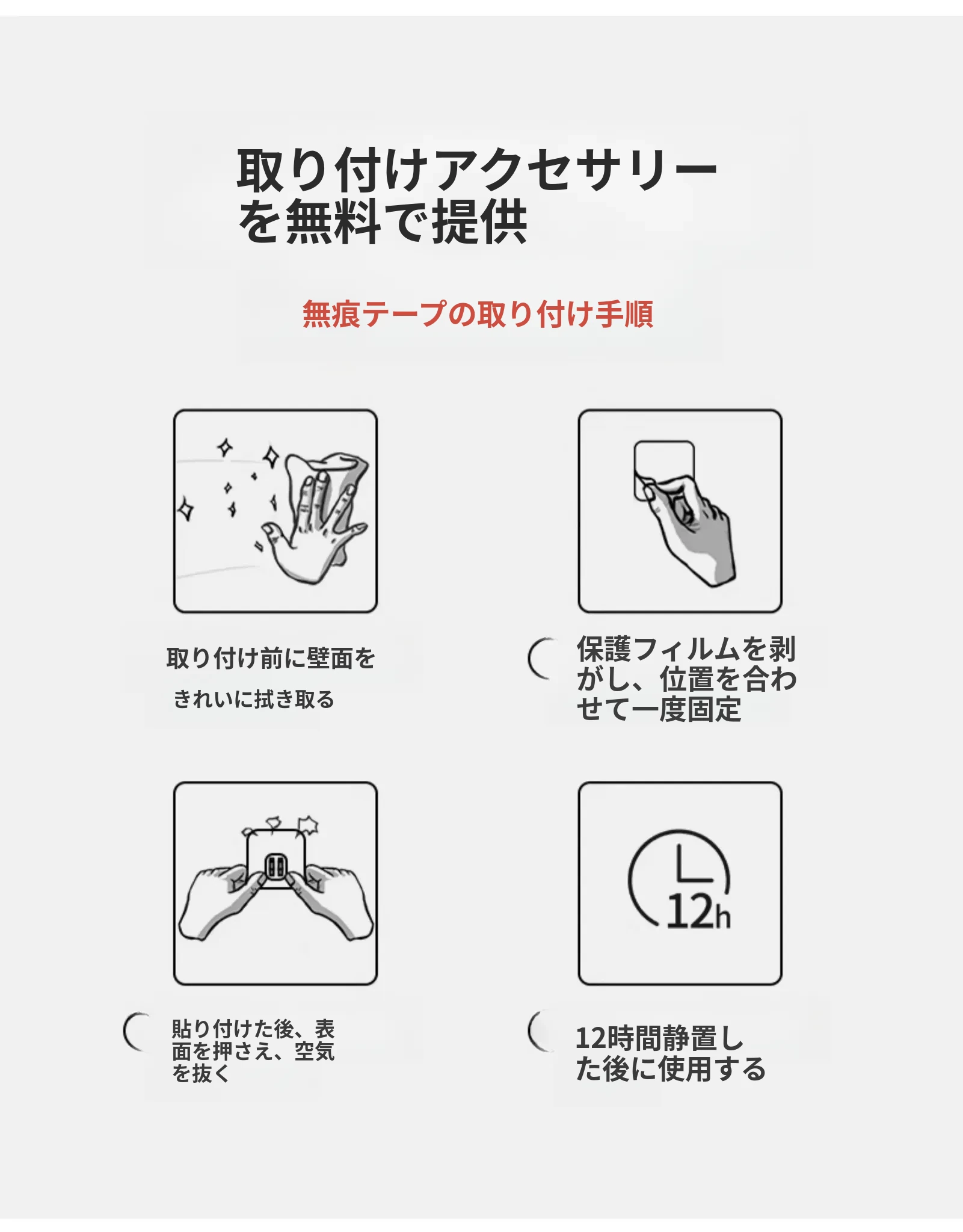 取り付けアクセサリーを無料で提供

無痕テープの取り付け手順

取り付け前に壁面を

きれいに拭き取る

保護フィルムを剥がし、位置を合わせて一度固定

12h

貼り付けた後、表面を押さえ、空気を抜く

12時間静置した後に使用する