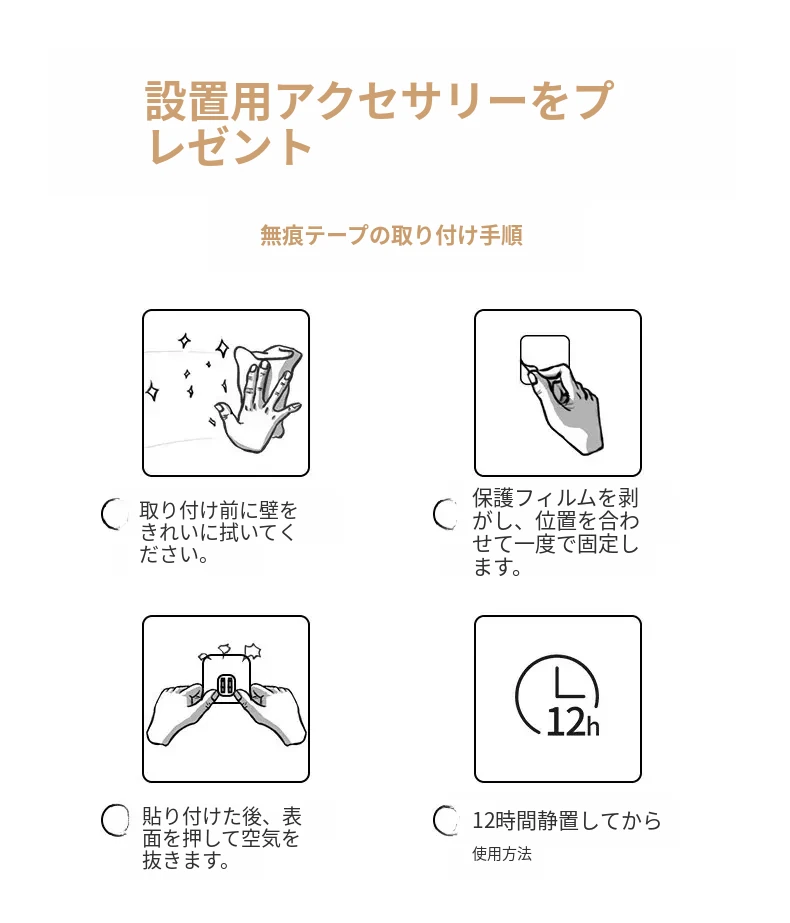 設置用アクセサリーをプレゼント

無痕テープの取り付け手順

取り付け前に壁をきれいに拭いてください。

保護フィルムを剥がし、位置を合わせて一度で固定します。

12h

貼り付けた後、表面を押して空気を抜きます。

12時間静置してから
使用方法