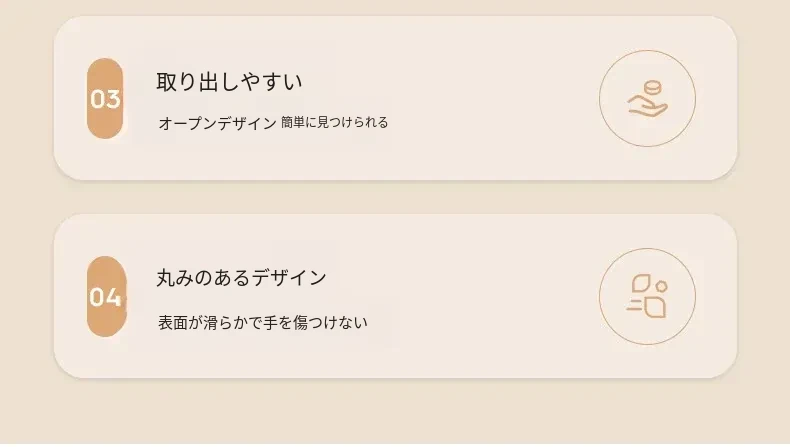 03

取り出しやすい

オープンデザイン 簡単に見つけられる

04

丸みのあるデザイン

表面が滑らかで手を傷つけない