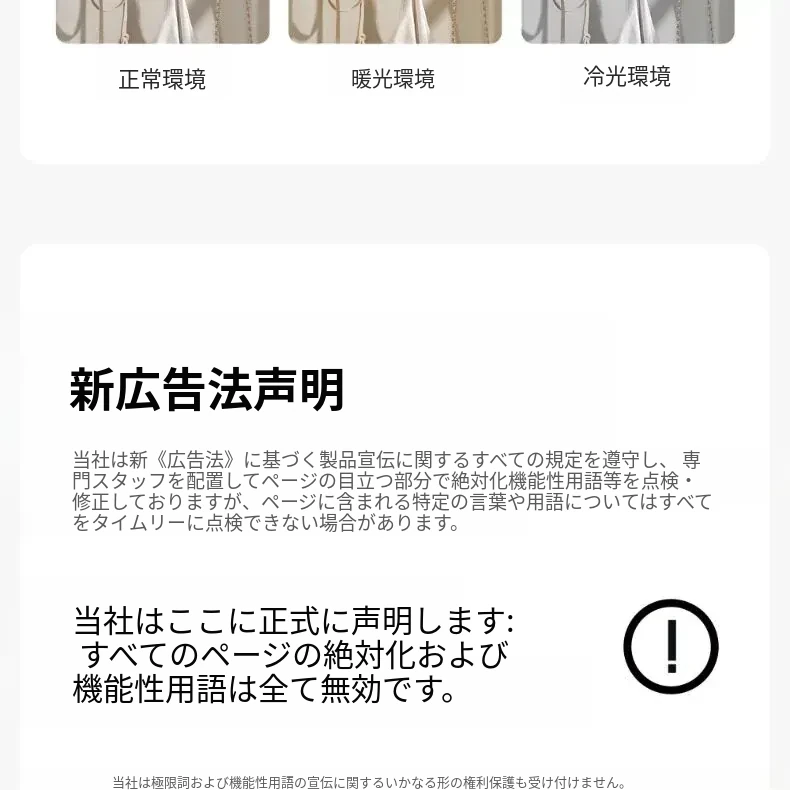 正常環境

暖光環境

冷光環境

新広告法声明

当社は新《広告法》に基づく製品宣伝に関するすべての規定を遵守し、専門スタッフを配置してページの目立つ部分で絶対化機能性用語等を点検・修正しておりますが、ページに含まれる特定の言葉や用語についてはすべてをタイムリーに点検できない場合があります。

当社はここに正式に声明します:
すべてのページの絶対化および機能性用語は全て無効です。

!

当社は極限詞および機能性用語の宣伝に関するいかなる形の権利保護も受け付けません。