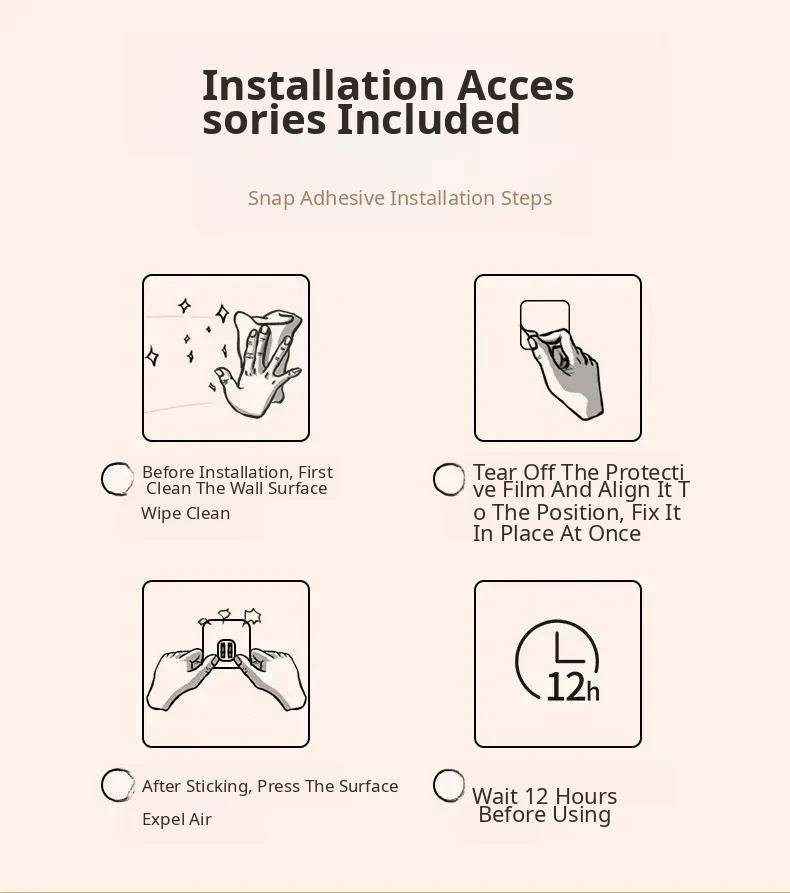 Installation Acces sories Included

Snap Adhesive Installation Steps

Before Installation, First Clean The Wall Surface

Wipe Clean

Tear Off The Protecti ve Film And Align It T o The Position, Fix It In Place At Once

12h

After Sticking, Press The Surface

Expel Air

Wait 12 Hours Before Using