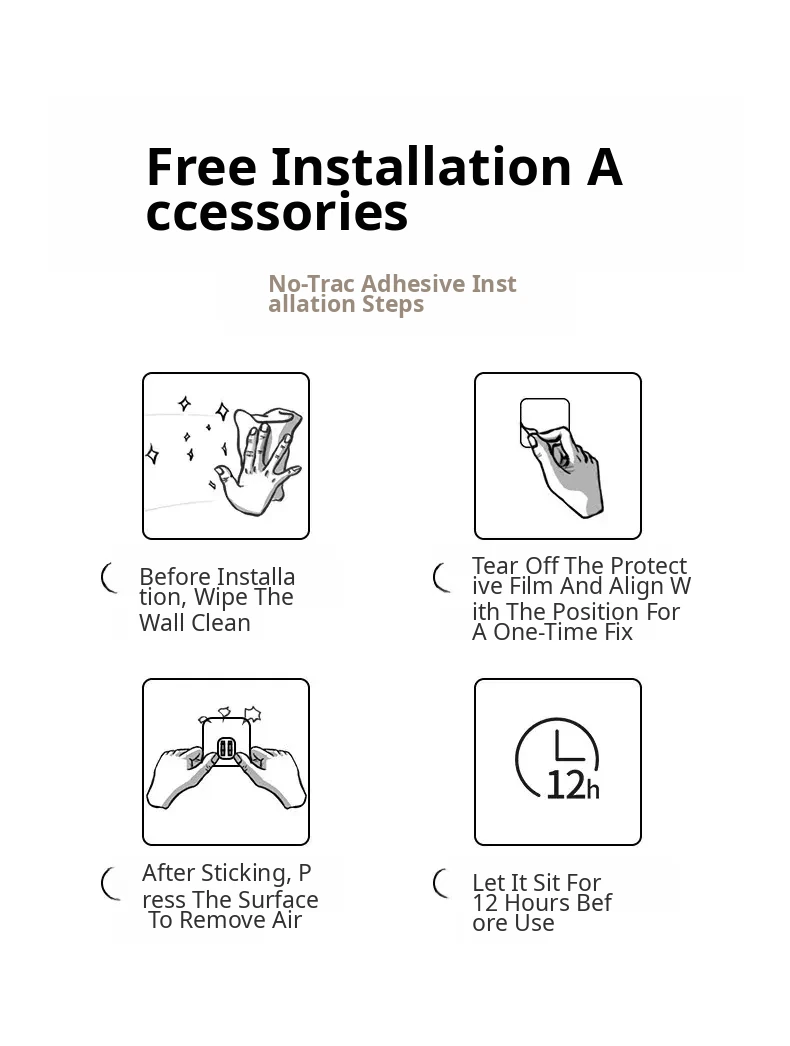 Free Installation A ccessories

No-Trac Adhesive Inst allation Steps

Before Installa tion, Wipe The Wall Clean

Tear Off The Protect ive Film And Align W ith The Position For A One-Time Fix

After Sticking, P ress The Surface To Remove Air

12h

Let It Sit For 12 Hours Bef ore Use